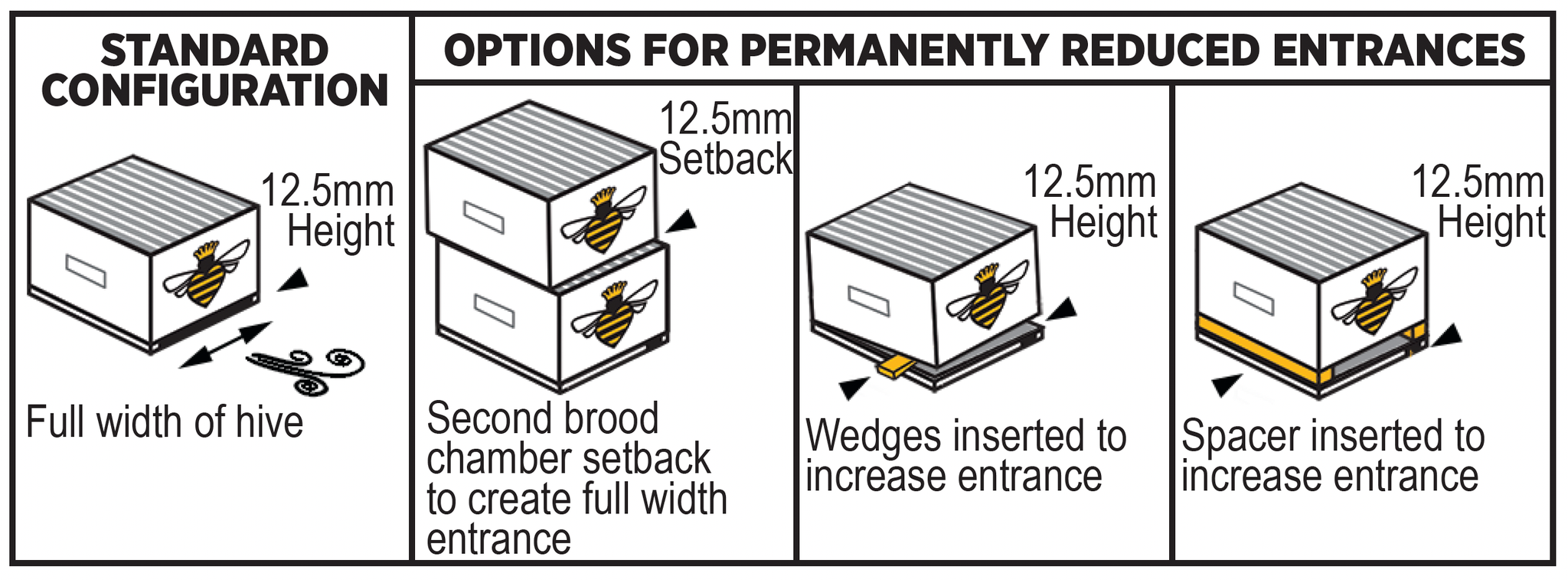 STANDARD CONFIGURATION

12.5mm Height

Full width of hive

OPTIONS FOR PERMANENTLY REDUCED ENTRANCES

12.5mm Setback

Second brood chamber setback to create full width entrance

12.5mm Height

Wedges inserted to increase entrance

12.5mm Height

Spacer inserted to increase entrance